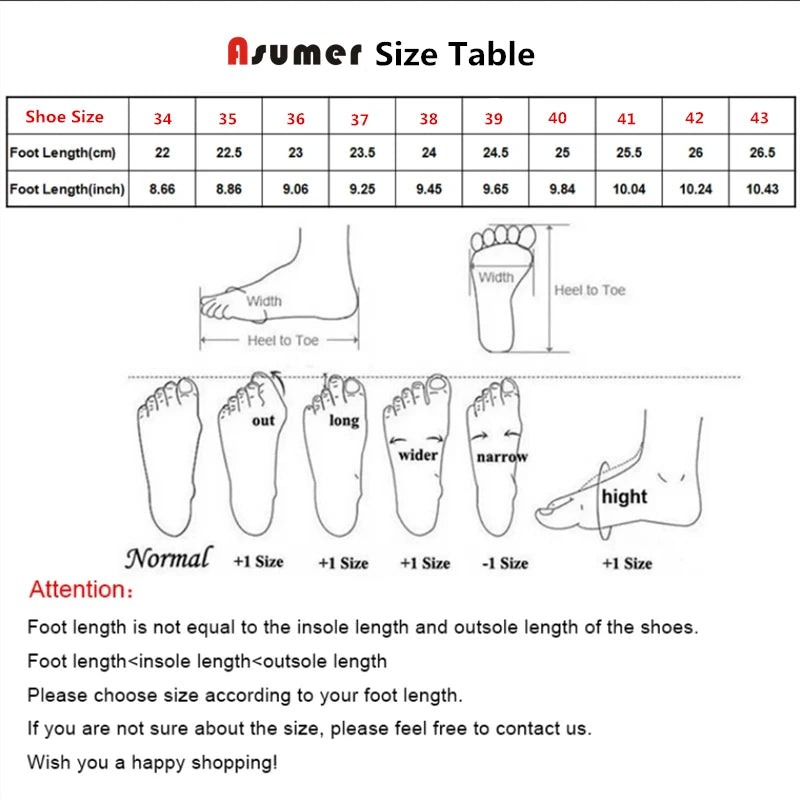 Asumer Size Table

| Shoe Size | 34 | 35 | 36 | 37 | 38 | 39 | 40 | 41 | 42 | 43 |
|---|---|---|---|---|---|---|---|---|---|---|
| Foot Length(cm) | 22 | 22.5 | 23 | 23.5 | 24 | 24.5 | 25 | 25.5 | 26 | 26.5 |
| Foot Length(inch) | 8.66 | 8.86 | 9.06 | 9.25 | 9.45 | 9.65 | 9.84 | 10.04 | 10.24 | 10.43 |

Width
Heel to Toe
Width
Heel to Toe

out
long
wider
narrow
hight

Normal
+1 Size
+1 Size
+1 Size
-1 Size
+1 Size

Attention:

Foot length is not equal to the insole length and outsole length of the shoes.

Foot length<insole length<outsole length

Please choose size according to your foot length.

If you are not sure about the size, please feel free to contact us.

Wish you a happy shopping!